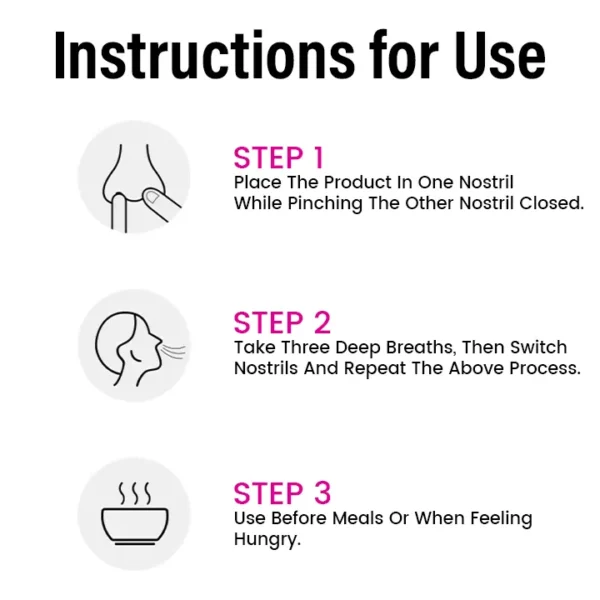 Instructions for Use

STEP 1
Place The Product In One Nostril While Pinching The Other Nostril Closed.

STEP 2
Take Three Deep Breaths, Then Switch Nostrils And Repeat The Above Process.

STEP 3
Use Before Meals Or When Feeling Hungry.